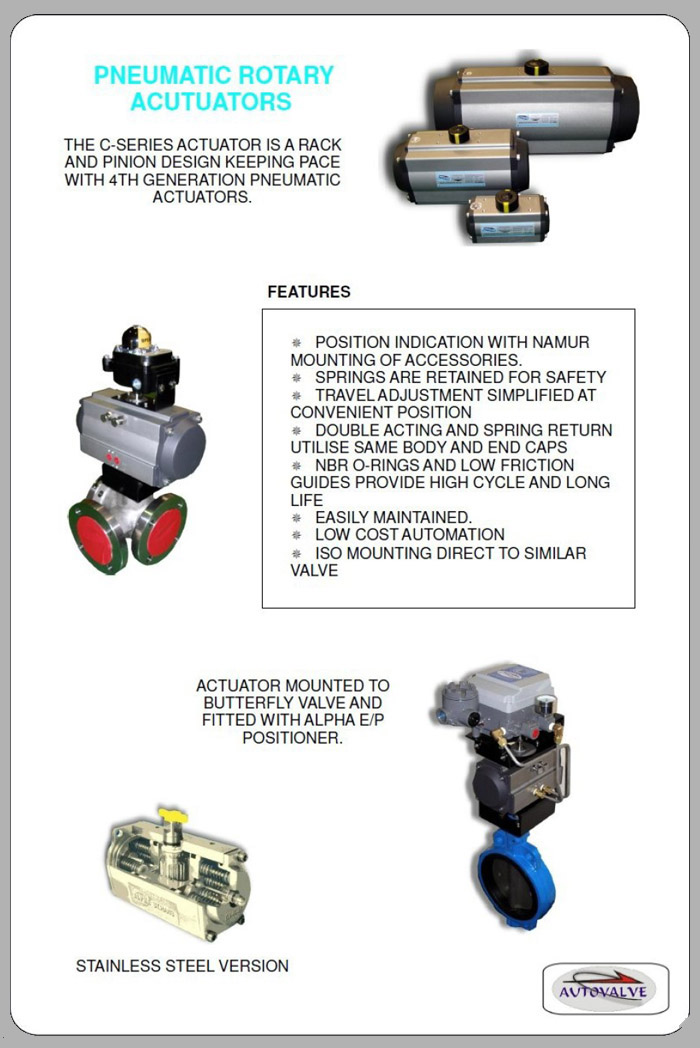 PNEUMATIC ROTARY ACUTUATORS

THE C-SERIES ACTUATOR IS A RACK AND PINION DESIGN KEEPING PACE WITH 4TH GENERATION PNEUMATIC ACTUATORS.

FEATURES

POSITION INDICATION WITH NAMUR MOUNTING OF ACCESSORIES.
SPRINGS ARE RETAINED FOR SAFETY
TRAVEL ADJUSTMENT SIMPLIFIED AT CONVENIENT POSITION
DOUBLE ACTING AND SPRING RETURN UTILISE SAME BODY AND END CAPS
NBR O-RINGS AND LOW FRICTION GUIDES PROVIDE HIGH CYCLE AND LONG LIFE
EASILY MAINTAINED.
LOW COST AUTOMATION
ISO MOUNTING DIRECT TO SIMILAR VALVE

ACTUATOR MOUNTED TO BUTTERFLY VALVE AND FITTED WITH ALPHA E/P POSITIONER.

STAINLESS STEEL VERSION

AUTOVALVE